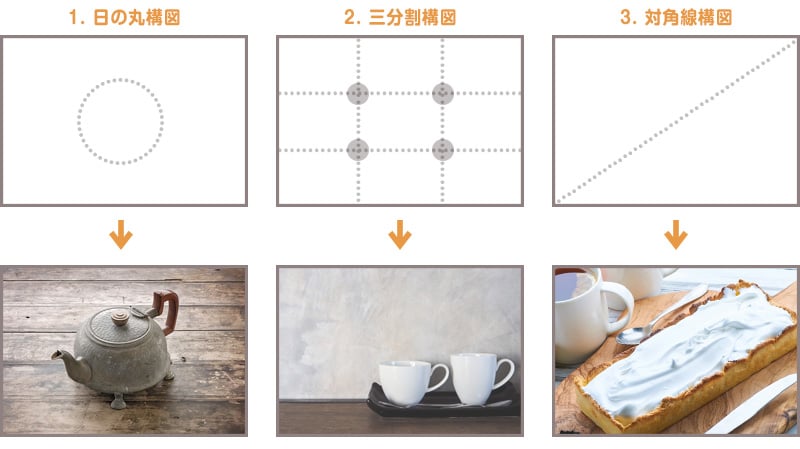 1. 日の丸構図

2. 三分割構図

3. 対角線構図