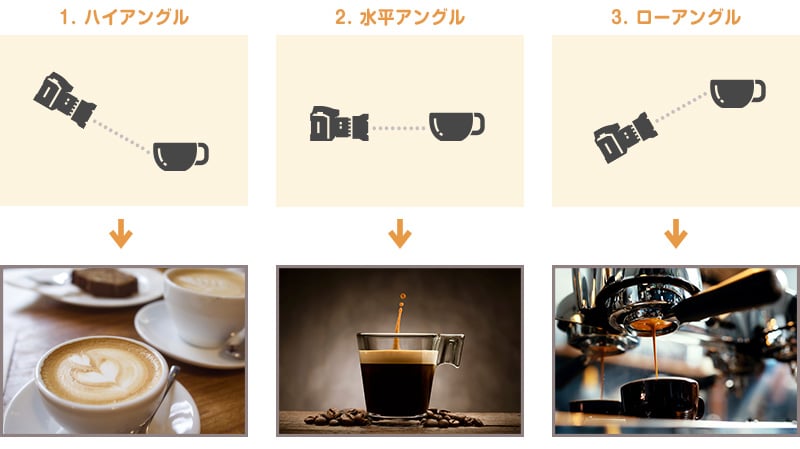 1. ハイアングル

2. 水平アングル

3. ローアングル